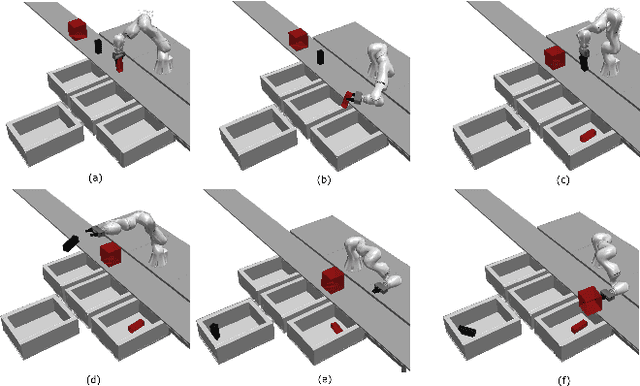 (a)

(b)

(c)

(d)

(e)

(f)