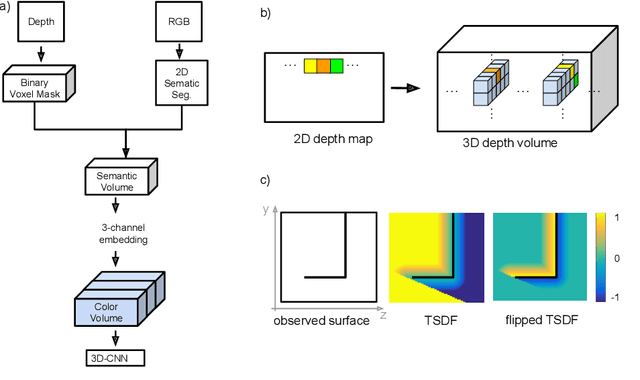 a)

Depth

RGB

Binary Voxel Mask

2D Sematic Seg.

Semantic Volume

3-channel embedding

Color Volume

3D-CNN

b)

...

...

2D depth map

...

...

...

3D depth volume

c)

y

z

observed surface

TSDF

flipped TSDF

1

0

-1