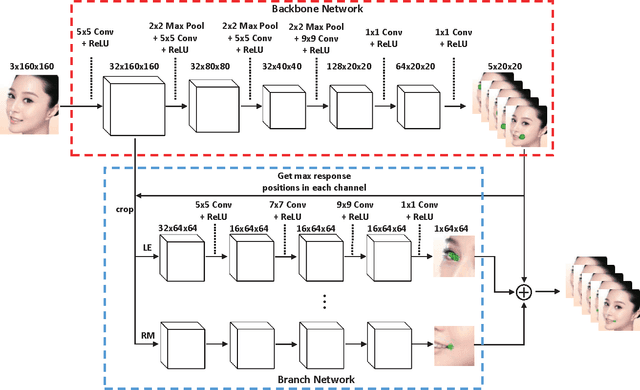 Backbone Network

5x5 Conv + ReLU

2x2 Max Pool + 5x5 Conv + ReLU

2x2 Max Pool + 5x5 Conv + ReLU

2x2 Max Pool + 9x9 Conv + ReLU

1x1 Conv + ReLU

1x1 Conv + ReLU

3x160x160

32x160x160

32x80x80

32x40x40

128x20x20

64x20x20

5x20x20

Get max response positions in each channel

crop

5x5 Conv + ReLU

7x7 Conv + ReLU

9x9 Conv + ReLU

1x1 Conv + ReLU

32x64x64

16x64x64

16x64x64

16x64x64

1x64x64

LE

RM

Branch Network