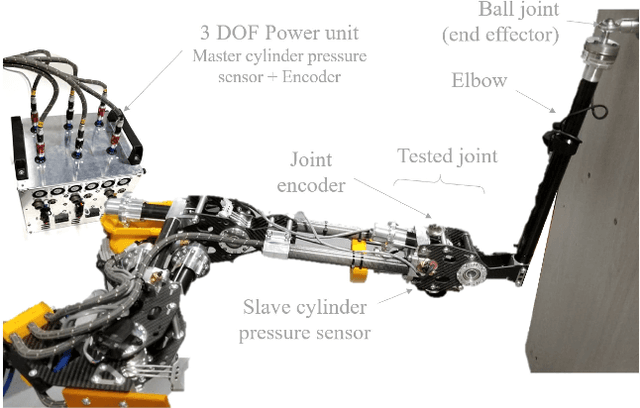 3 DOF Power unit
Master cylinder pressure sensor + Encoder

Ball joint
(end effector)

Elbow

Joint encoder

Tested joint

Slave cylinder pressure sensor