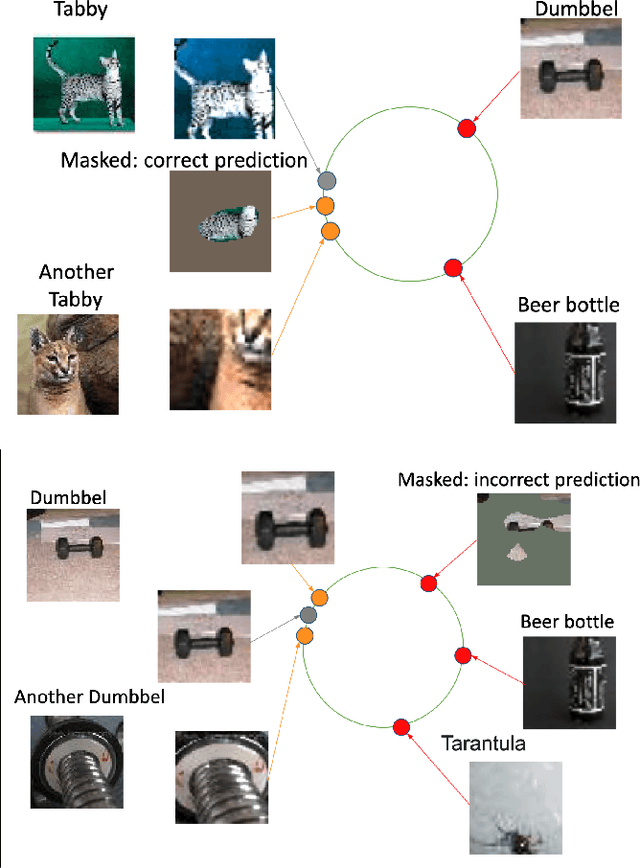 Tabby

Dumbbel

Masked: correct prediction

Another Tabby

Beer bottle

Dumbbel

Masked: incorrect prediction

Beer bottle

Another Dumbbel

Tarantula