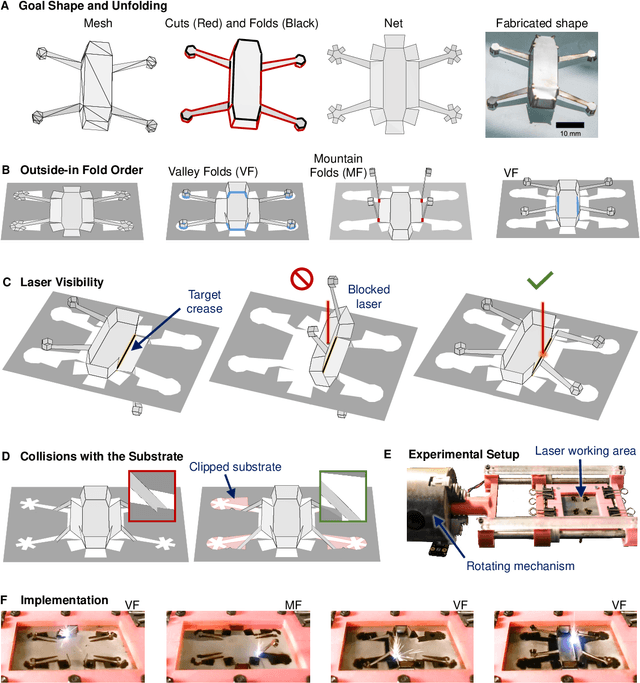 A Goal Shape and Unfolding

Mesh

Cuts (Red) and Folds (Black)

Net

Fabricated shape

10 mm

B Outside-in Fold Order

Valley Folds (VF)

Mountain Folds (MF)

VF

C Laser Visibility

Target crease

Blocked laser

D Collisions with the Substrate

Clipped substrate

E Experimental Setup

Laser working area

Rotating mechanism

F Implementation

VF

MF

VF

VF