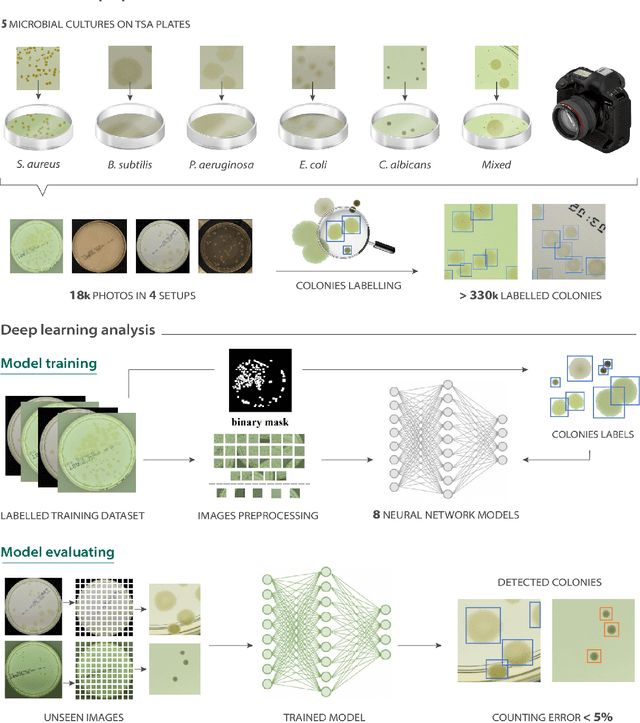 5 MICROBIAL CULTURES ON TSA PLATES

S. aureus
B. subtilis
P. aeruginosa
E. coli
C. albicans
Mixed

18k PHOTOS IN 4 SETUPS
COLONIES LABELLING
> 330k LABELLED COLONIES

Deep learning analysis

Model training

binary mask

COLONIES LABELS

LABELLED TRAINING DATASET
IMAGES PREPROCESSING
8 NEURAL NETWORK MODELS

Model evaluating

DETECTED COLONIES

UNSEEN IMAGES
TRAINED MODEL
COUNTING ERROR < 5%