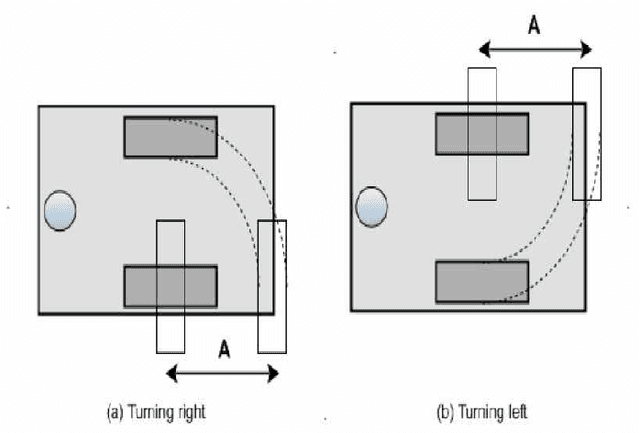 A

A

(a) Turning right

(b) Turning left