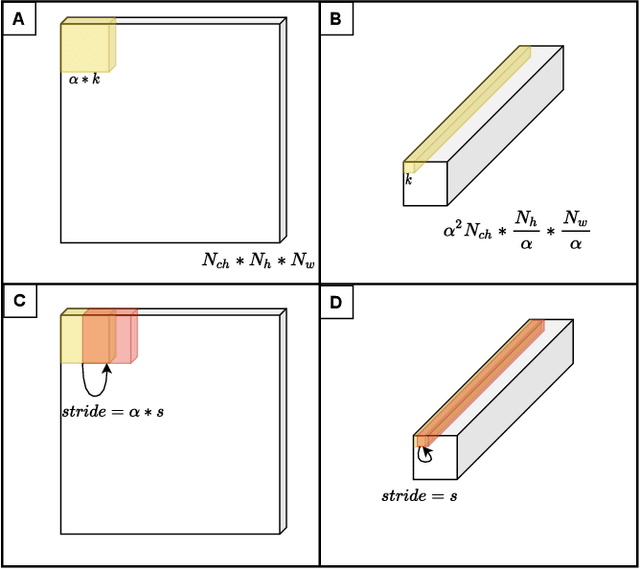 A

$\alpha * k$

$N_{ch} * N_h * N_w$

B

$k$

$\alpha^2 N_{ch} * \frac{N_h}{\alpha} * \frac{N_w}{\alpha}$

C

$stride = \alpha * s$

D

$stride = s$