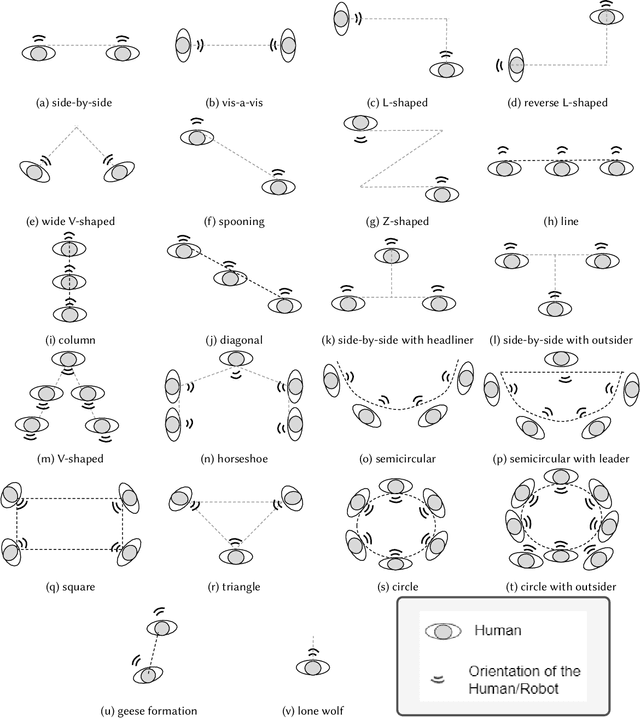 (a) side-by-side

(b) vis-a-vis

(c) L-shaped

(d) reverse L-shaped

(e) wide V-shaped

(f) spooning

(g) Z-shaped

(h) line

(i) column

(j) diagonal

(k) side-by-side with headliner

(l) side-by-side with outsider

(m) V-shaped

(n) horseshoe

(o) semicircular

(p) semicircular with leader

(q) square

(r) triangle

(s) circle

(t) circle with outsider

(u) geese formation

(v) lone wolf

Human

Orientation of the Human/Robot