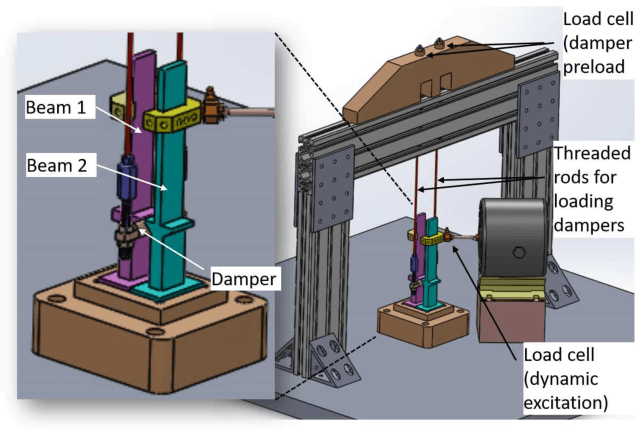 Beam 1

Beam 2

Damper

Load cell (damper preload

Threaded rods for loading dampers

Load cell (dynamic excitation)