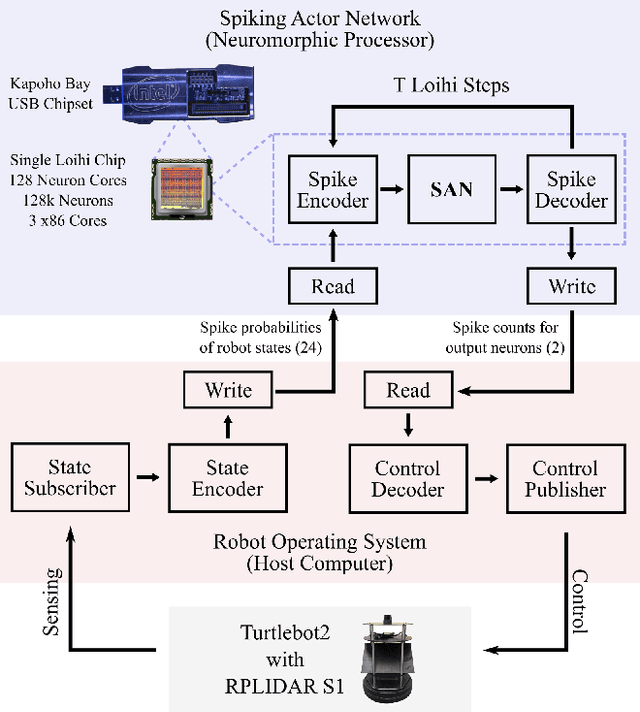 Spiking Actor Network
(Neuromorphic Processor)

Kapoho Bay
USB Chipset

intel

Single Loihi Chip
128 Neuron Cores
128k Neurons
3 x86 Cores

T Loihi Steps

Spike Encoder

SAN

Spike Decoder

Read

Write

Spike probabilities of robot states (24)

Spike counts for output neurons (2)

Write

Read

State Subscriber

State Encoder

Control Decoder

Control Publisher

Robot Operating System
(Host Computer)

Sensing

Control

Turtlebot2
with
RPLIDAR S1