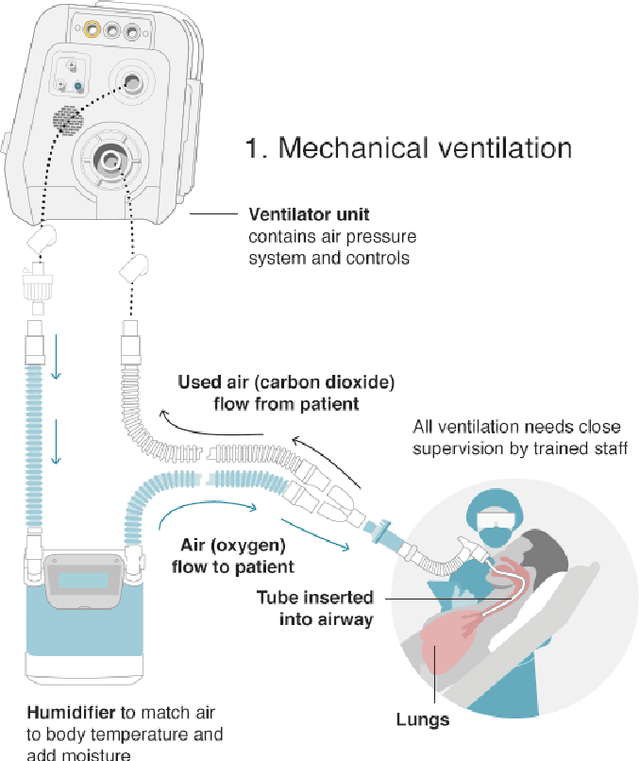 1. Mechanical ventilation

Ventilator unit contains air pressure system and controls

Used air (carbon dioxide) flow from patient

All ventilation needs close supervision by trained staff

Air (oxygen) flow to patient

Tube inserted into airway

Lungs

Humidifier to match air to body temperature and add moisture