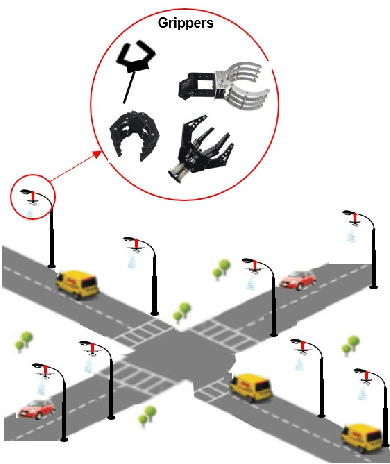 Grippers