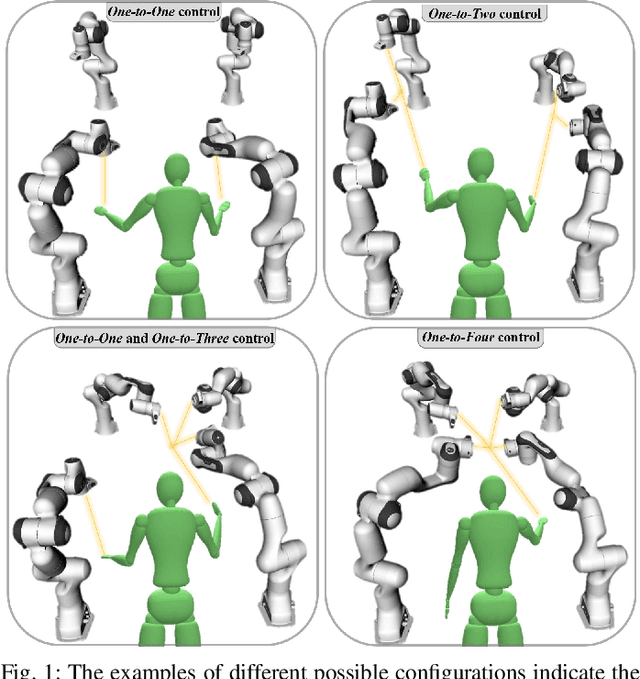 One-to-One control

One-to-Two control

One-to-One and One-to-Three control

One-to-Four control

Fig. 1: The examples of different possible configurations indicate the