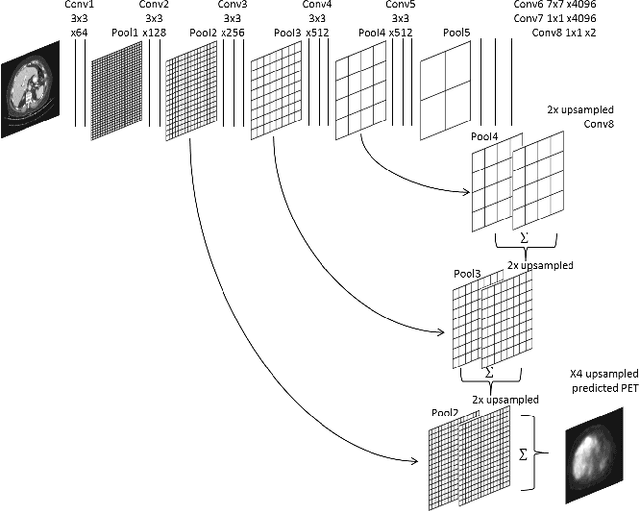 Conv1
3x3
x64

Pool1

Conv2
3x3
x128

Pool2

Conv3
3x3
x256

Pool3

Conv4
3x3
x512

Pool4

Conv5
3x3
x512

Pool5

Conv6 7x7 x4096
Conv7 1x1 x4096
Conv8 1x1 x2

2x upsampled
Conv8

Pool4

$\Sigma$

2x upsampled

Pool3

$\Sigma$

2x upsampled

Pool2

$\Sigma$

X4 upsampled
predicted PET