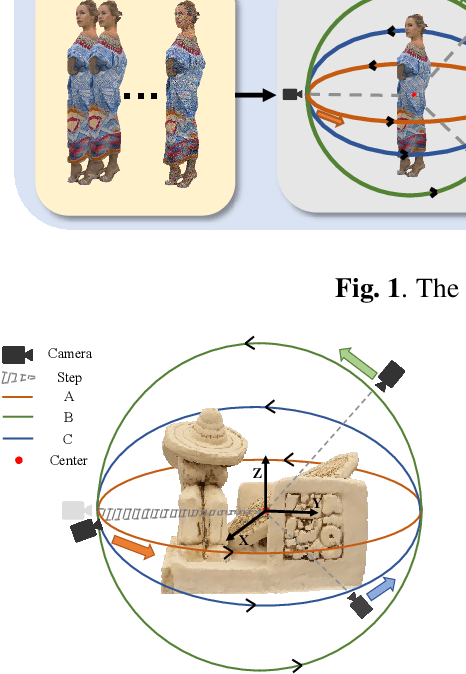 Fig. 1. The

Camera
Step
A
B
C
Center

Z
Y
X