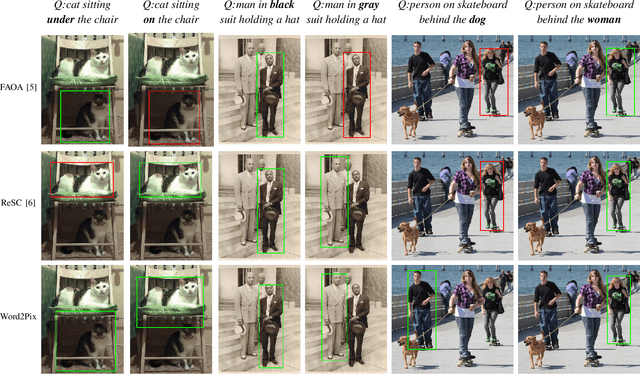 Q:cat sitting **under** the chair

Q:cat sitting **on** the chair

Q:man in **black** suit holding a hat

Q:man in **gray** suit holding a hat

Q:person on skateboard behind the **dog**

Q:person on skateboard behind the **woman**

FAOA [5]

ReSC [6]

Word2Pix