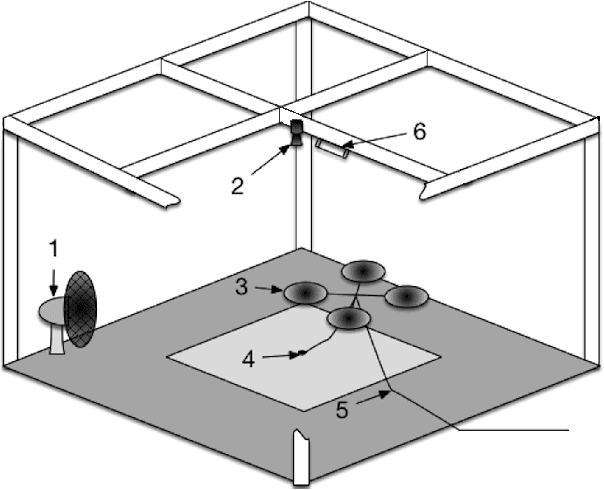 6
2
1
3
4
5