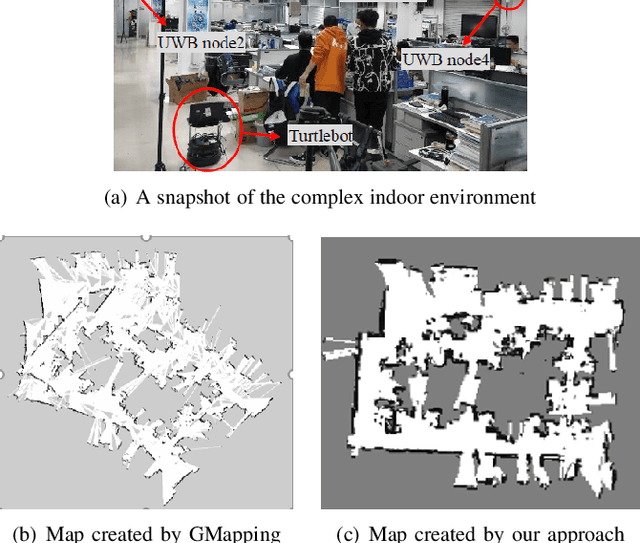 UWB node2

UWB node4

Turtlebot

(a) A snapshot of the complex indoor environment

(b) Map created by GMapping

(c) Map created by our approach