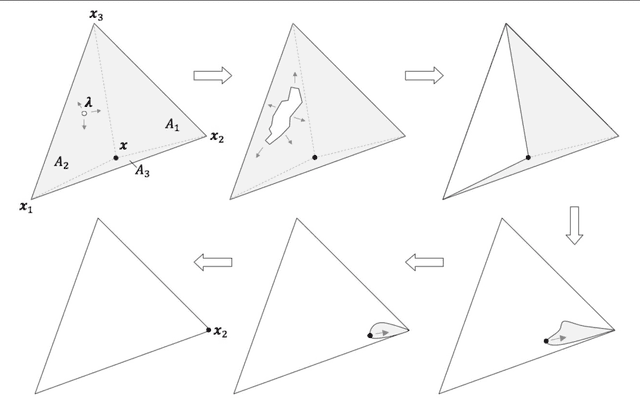 $\boldsymbol{x}_3$

$\boldsymbol{\lambda}$

$A_1$

$\boldsymbol{x}_2$

$\boldsymbol{x}$

$A_2$

$A_3$

$\boldsymbol{x}_1$

$\boldsymbol{x}_2$