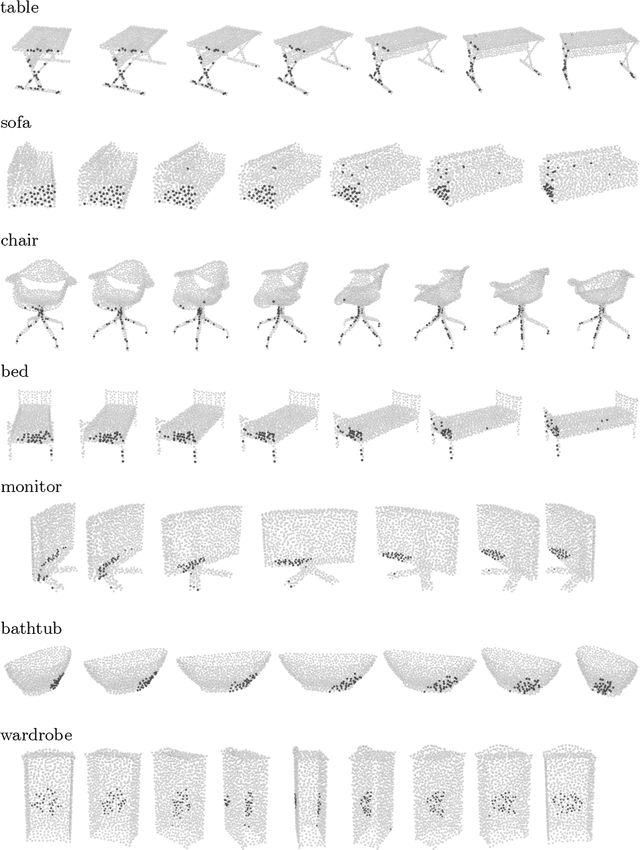 table

sofa

chair

bed

monitor

bathtub

wardrobe