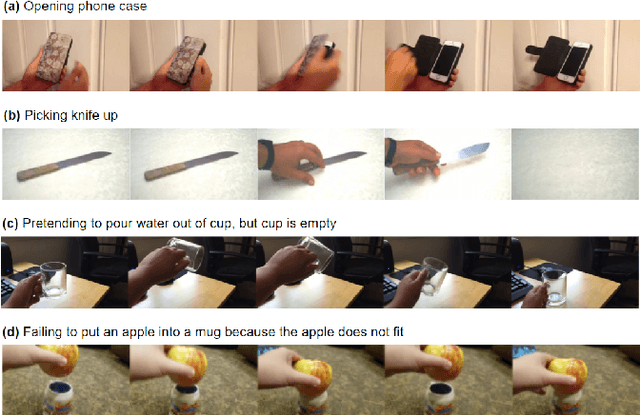 (a) Opening phone case

(b) Picking knife up

(c) Pretending to pour water out of cup, but cup is empty

(d) Failing to put an apple into a mug because the apple does not fit