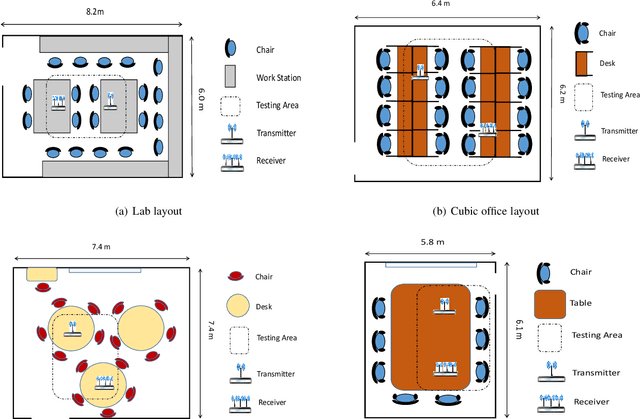 8.2m

6.0 m

Chair

Work Station

Testing Area

Transmitter

Receiver

(a) Lab layout

6.4 m

6.2 m

Chair

Desk

Testing Area

Transmitter

Receiver

(b) Cubic office layout

7.4 m

7.4 m

Chair

Desk

Testing Area

Transmitter

Receiver

5.8 m

6.1 m

Chair

Table

Testing Area

Transmitter

Receiver