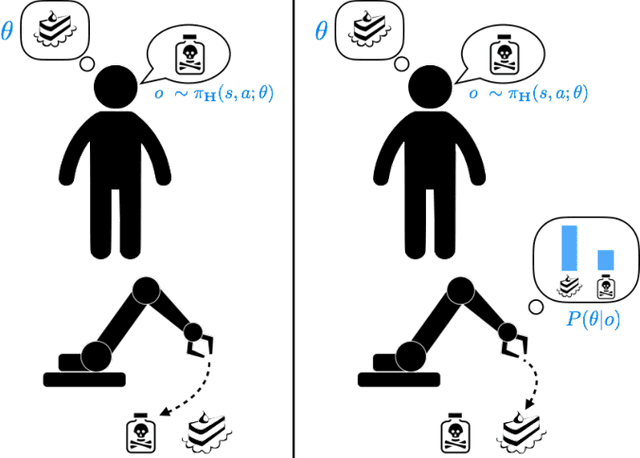 $\theta$

$o \sim \pi_{\mathbf{H}}(s, a; \theta)$

$\theta$

$o \sim \pi_{\mathbf{H}}(s, a; \theta)$

$P(\theta|o)$