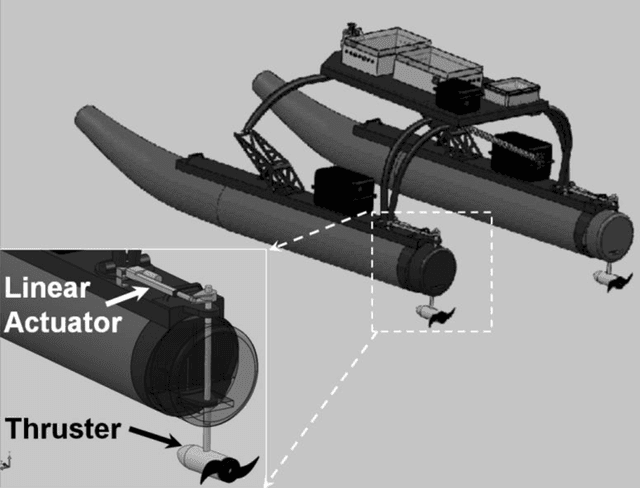 Linear Actuator

Thruster