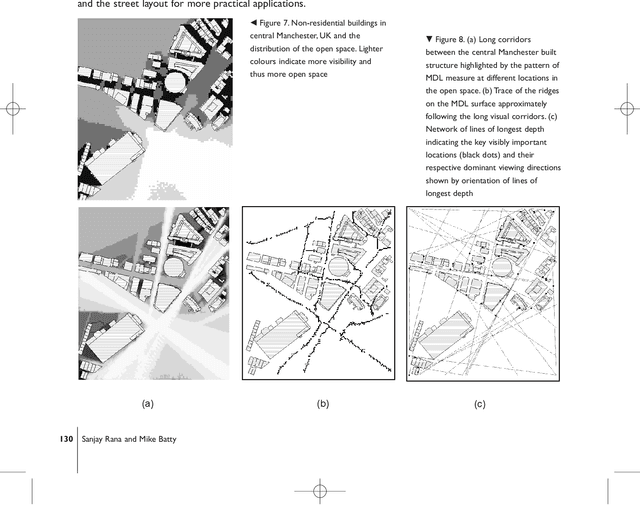 and the street layout for more practical applications.

◄ Figure 7. Non-residential buildings in central Manchester, UK and the distribution of the open space. Lighter colours indicate more visibility and thus more open space

▼ Figure 8. (a) Long corridors between the central Manchester built structure highlighted by the pattern of MDL measure at different locations in the open space. (b) Trace of the ridges on the MDL surface approximately following the long visual corridors. (c) Network of lines of longest depth indicating the key visibly important locations (black dots) and their respective dominant viewing directions shown by orientation of lines of longest depth

(a)

(b)

(c)

130 Sanjay Rana and Mike Batty