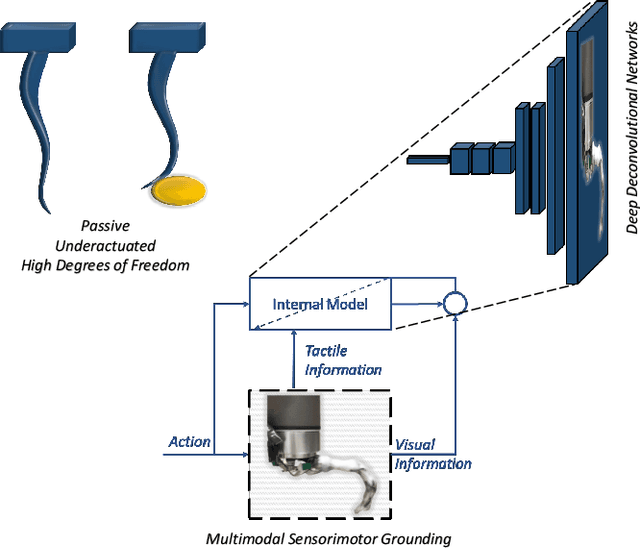 Passive
Underactuated
High Degrees of Freedom

Deep Deconvolutional Networks

Internal Model

Tactile
Information

Action

Visual
Information

Multimodal Sensorimotor Grounding