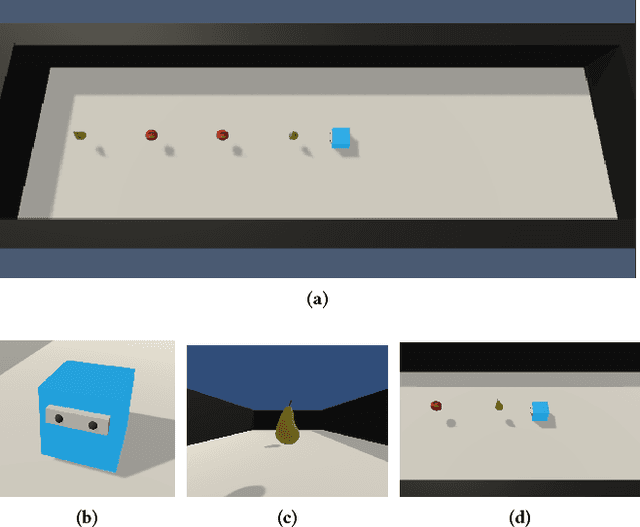 (a)

(b)

(c)

(d)