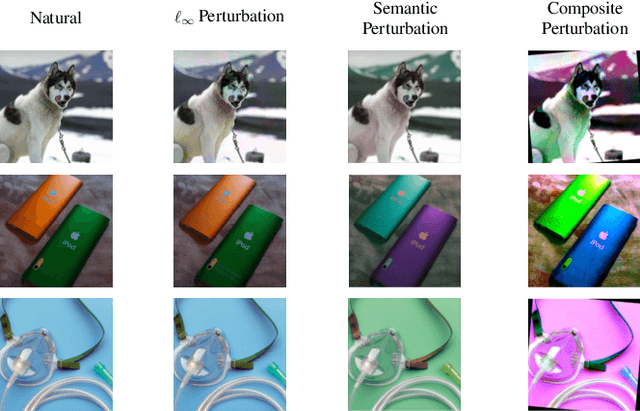 Natural

$\ell_\infty$ Perturbation

Semantic Perturbation

Composite Perturbation

iPod

iPod

iPod

iPod

iPod

iPod

iPod

iPod