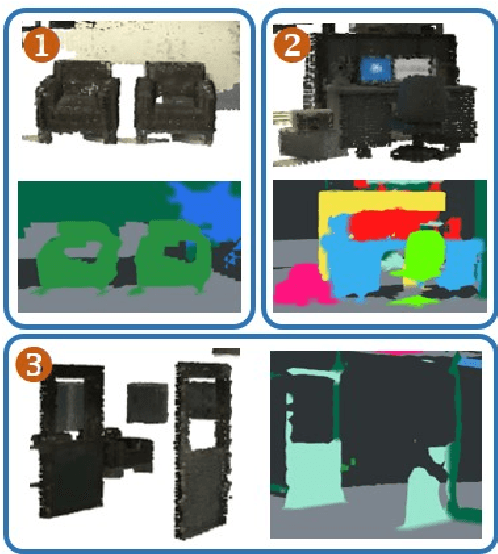 1

2

3