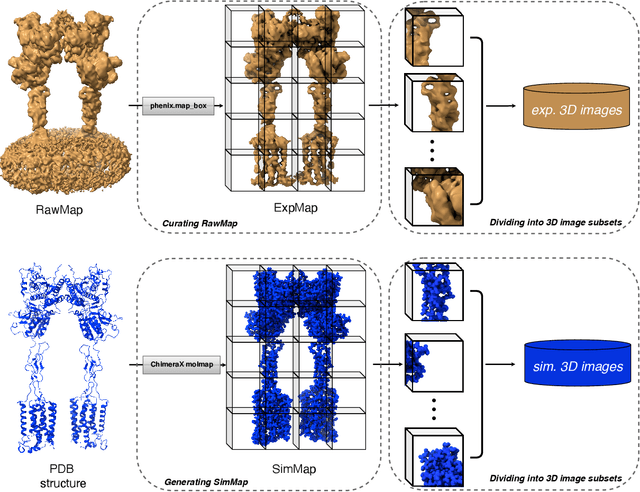 RawMap

phenix.map_box

ExpMap

Curating RawMap

exp. 3D images

Dividing into 3D image subsets

PDB structure

ChimeraX molmap

SimMap

Generating SimMap

sim. 3D images

Dividing into 3D image subsets