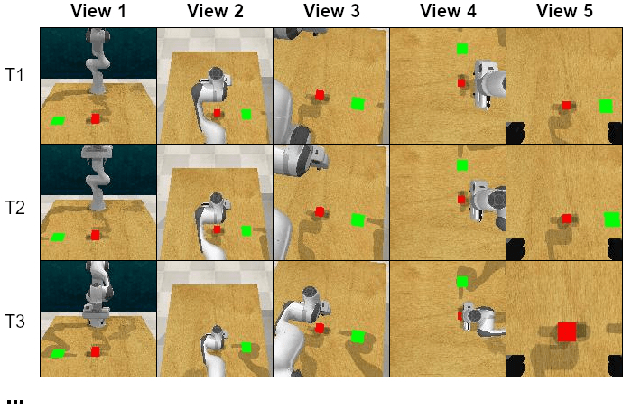 View 1 View 2 View 3 View 4 View 5

T1

T2

T3