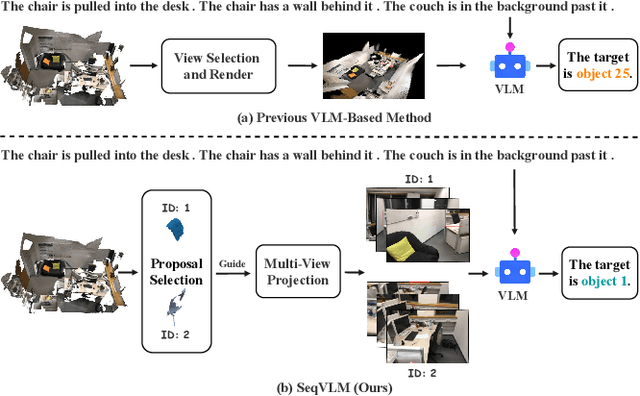 The chair is pulled into the desk . The chair has a wall behind it . The couch is in the background past it .

View Selection and Render

VLM

The target is object 25.

(a) Previous VLM-Based Method

The chair is pulled into the desk . The chair has a wall behind it . The couch is in the background past it .

ID: 1

Proposal Selection

ID: 2

Guide

Multi-View Projection

ID: 1

ID: 2

VLM

The target is object 1.

(b) SeqVLM (Ours)