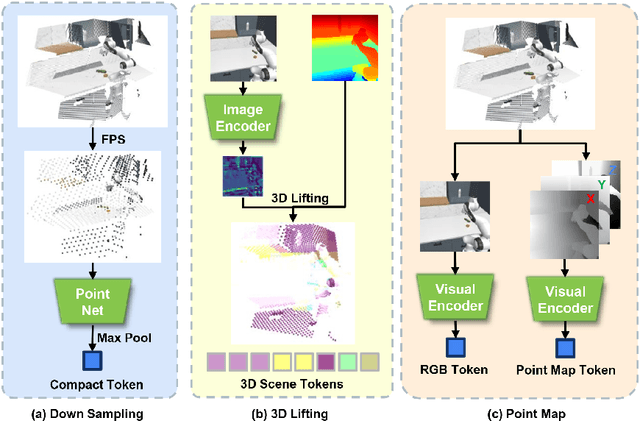 FPS

Point Net

Max Pool

Compact Token

(a) Down Sampling

Image Encoder

3D Lifting

3D Scene Tokens

(b) 3D Lifting

Z

Y

X

Visual Encoder

Visual Encoder

RGB Token

Point Map Token

(c) Point Map