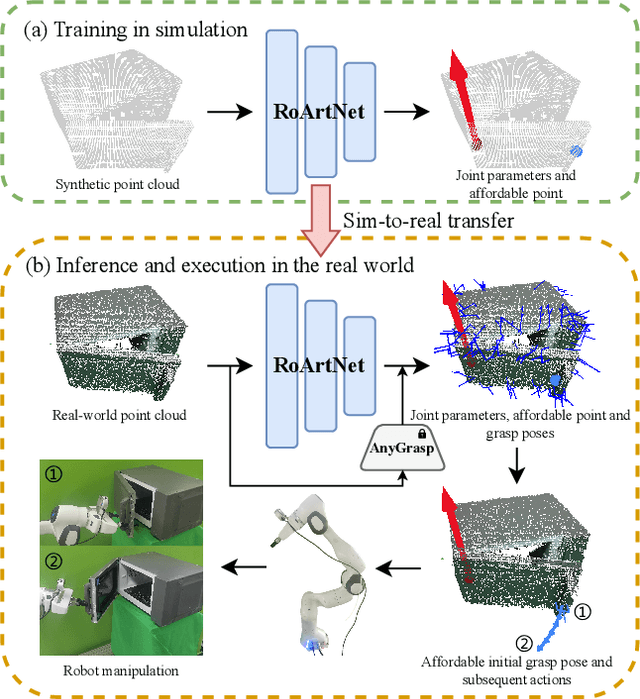 (a) Training in simulation

Synthetic point cloud

RoArtNet

Joint parameters and affordable point

Sim-to-real transfer

(b) Inference and execution in the real world

Real-world point cloud

RoArtNet

AnyGrasp

Joint parameters, affordable point and grasp poses

①

②

Robot manipulation

①

②

Affordable initial grasp pose and subsequent actions