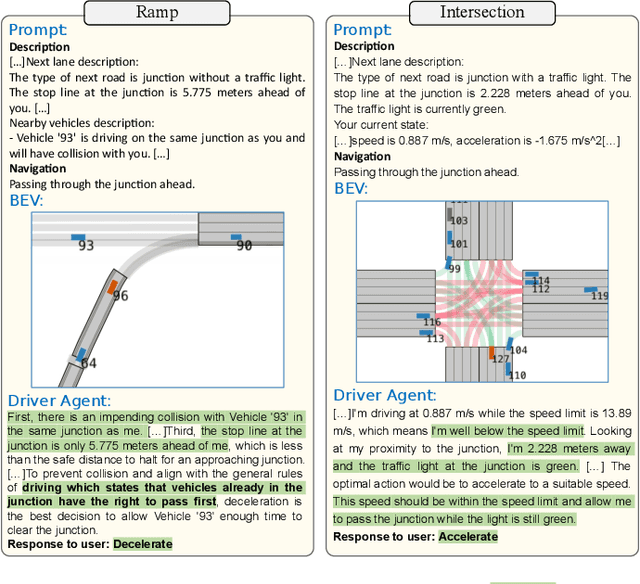 Ramp

Prompt:
Description
[...]Next lane description:
The type of next road is junction without a traffic light. The stop line at the junction is 5.775 meters ahead of you. [...]
Nearby vehicles description:
- Vehicle '93' is driving on the same junction as you and will have collision with you. [...]
Navigation
Passing through the junction ahead.
BEV:
93
90
96
64
Driver Agent:
First, there is an impending collision with Vehicle '93' in the same junction as me. [...]Third, the stop line at the junction is only 5.775 meters ahead of me, which is less than the safe distance to halt for an approaching junction. [...]To prevent collision and align with the general rules of driving which states that vehicles already in the junction have the right to pass first, deceleration is the best decision to allow Vehicle '93' enough time to clear the junction.
Response to user: Decelerate

Intersection

Prompt:
Description
[...]Next lane description:
The type of next road is junction with a traffic light. The stop line at the junction is 2.228 meters ahead of you. The traffic light is currently green.
Your current state:
[...]speed is 0.887 m/s, acceleration is -1.675 m/s^2[...]
Navigation
Passing through the junction ahead.
BEV:
103
101
99
114
112
119
116
113
104
127
110
Driver Agent:
[...]I'm driving at 0.887 m/s while the speed limit is 13.89 m/s, which means I'm well below the speed limit. Looking at my proximity to the junction, I'm 2.228 meters away and the traffic light at the junction is green. [...] The optimal action would be to accelerate to a suitable speed. This speed should be within the speed limit and allow me to pass the junction while the light is still green.
Response to user: Accelerate