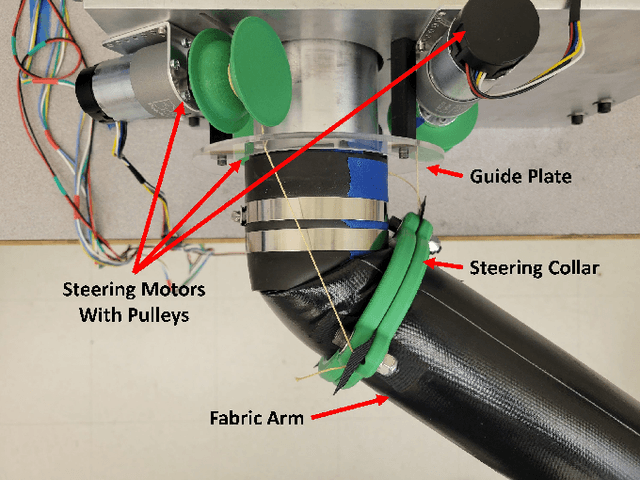 Guide Plate

Steering Collar

Steering Motors With Pulleys

Fabric Arm