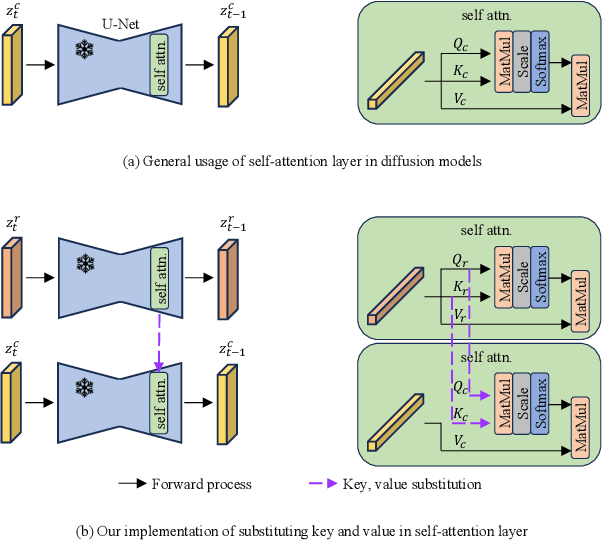 $z_t^c$

U-Net

self attn.

$z_{t-1}^c$

self attn.

$Q_c$

$K_c$

$V_c$

MatMul

Scale

Softmax

MatMul

(a) General usage of self-attention layer in diffusion models

$z_t^r$

self attn.

$z_{t-1}^r$

$z_t^c$

self attn.

$z_{t-1}^c$

self attn.

$Q_r$

$K_r$

$V_r$

MatMul

Scale

Softmax

MatMul

self attn.

$Q_c$

$K_c$

$V_c$

MatMul

Scale

Softmax

MatMul

Forward process

Key, value substitution

(b) Our implementation of substituting key and value in self-attention layer