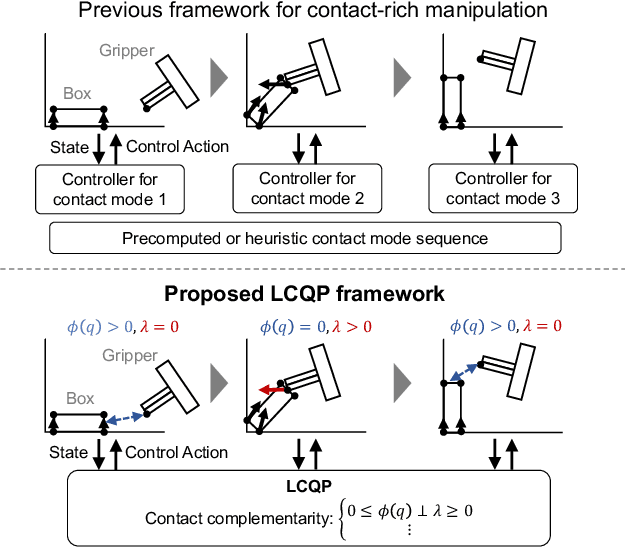 Previous framework for contact-rich manipulation

Gripper

Box

State

Control Action

Controller for contact mode 1

Controller for contact mode 2

Controller for contact mode 3

Precomputed or heuristic contact mode sequence

Proposed LCQP framework

$\phi(q) > 0, \lambda = 0$

$\phi(q) = 0, \lambda > 0$

$\phi(q) > 0, \lambda = 0$

Gripper

Box

State

Control Action

LCQP

Contact complementarity: $\begin{cases} 0 \leq \phi(q) \perp \lambda \geq 0 \\ \vdots \end{cases}$