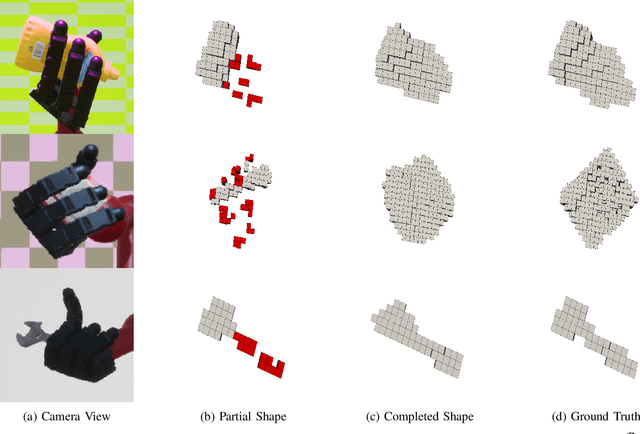 (a) Camera View

(b) Partial Shape

(c) Completed Shape

(d) Ground Truth