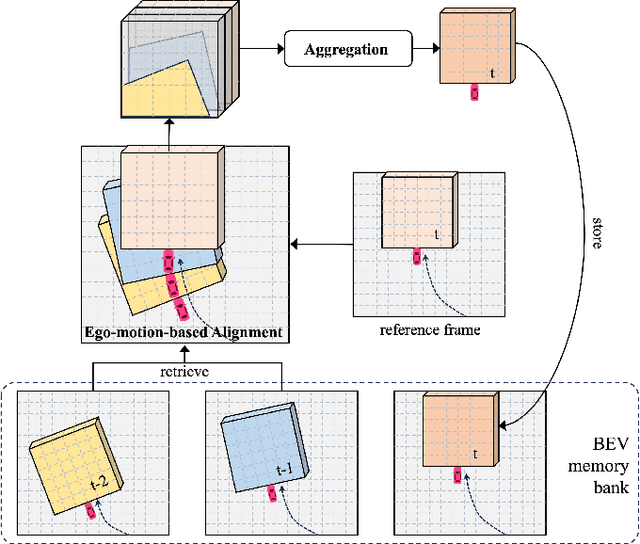 Aggregation

t

store

t

Ego-motion-based Alignment

reference frame

retrieve

t-2

t-1

t

BEV memory bank