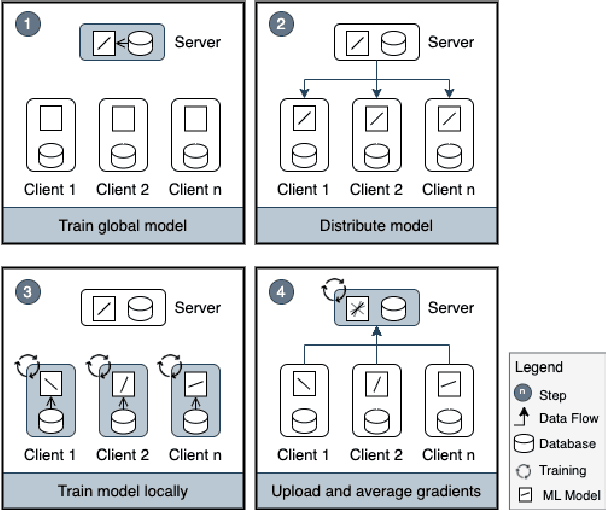 1
Server
Client 1
Client 2
Client n
Train global model

2
Server
Client 1
Client 2
Client n
Distribute model

3
Server
Client 1
Client 2
Client n
Train model locally

4
Server
Client 1
Client 2
Client n
Upload and average gradients

Legend
n Step
Data Flow
Database
Training
ML Model