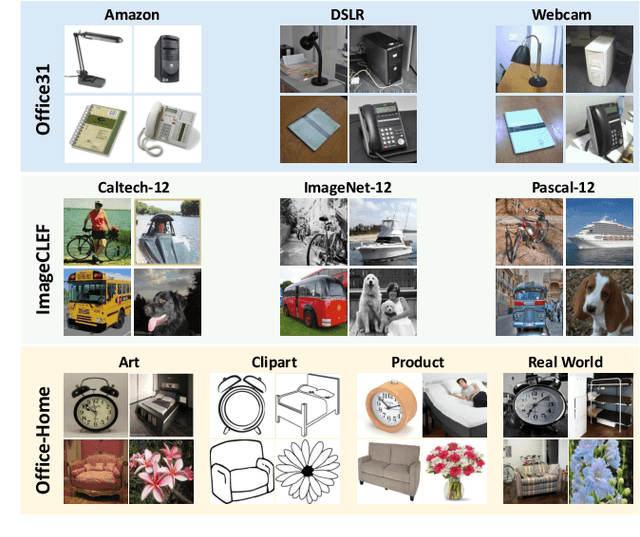 Office31
Amazon
DSLR
Webcam

ImageCLEF
Caltech-12
ImageNet-12
Pascal-12

Office-Home
Art
Clipart
Product
Real World