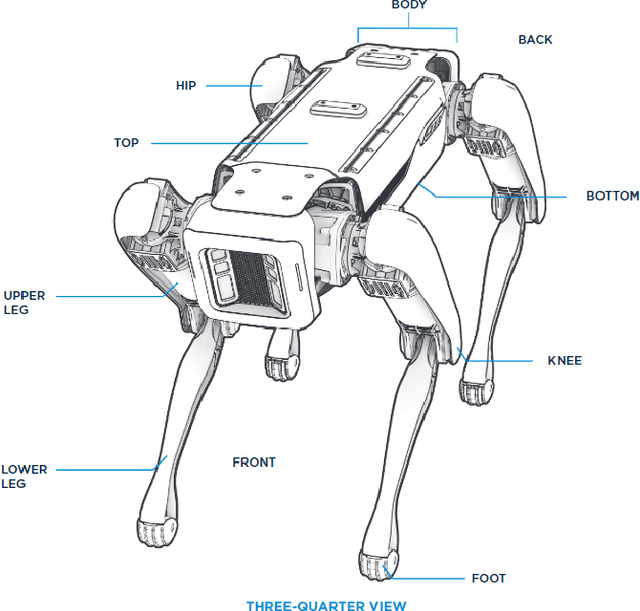 BODY

BACK

HIP

TOP

BOTTOM

UPPER LEG

KNEE

LOWER LEG

FRONT

FOOT

THREE-QUARTER VIEW