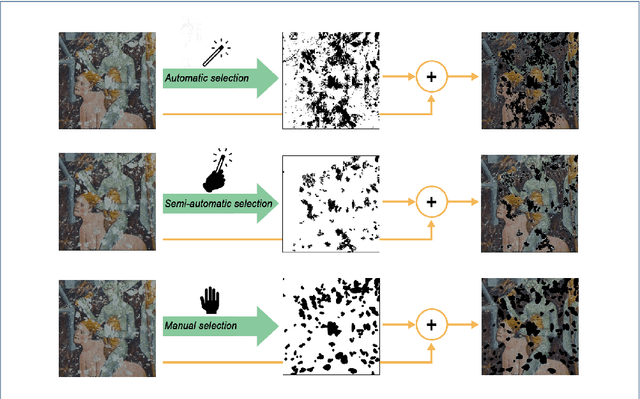 Automatic selection

+

Semi-automatic selection

+

Manual selection

+