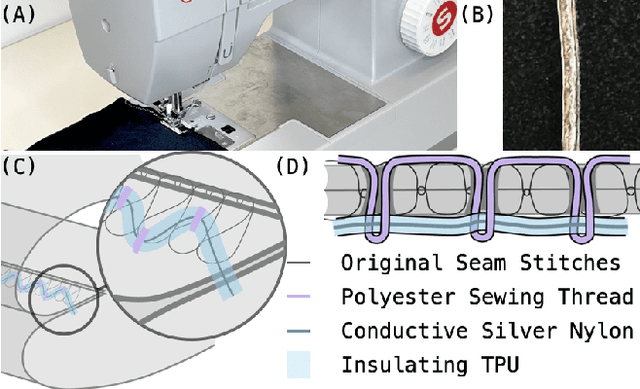 (A)

(B)

(C)

(D)

Original Seam Stitches
Polyester Sewing Thread
Conductive Silver Nylon
Insulating TPU