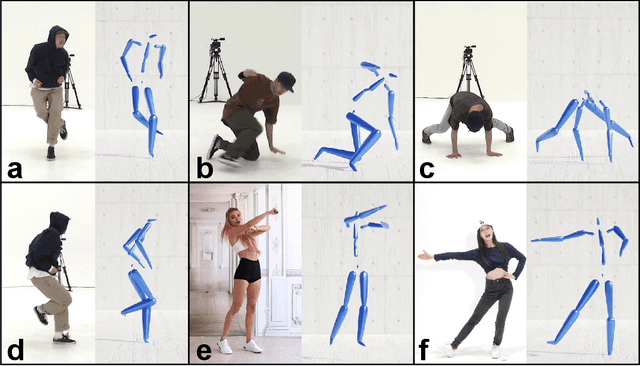 a
b
c
d
e
f