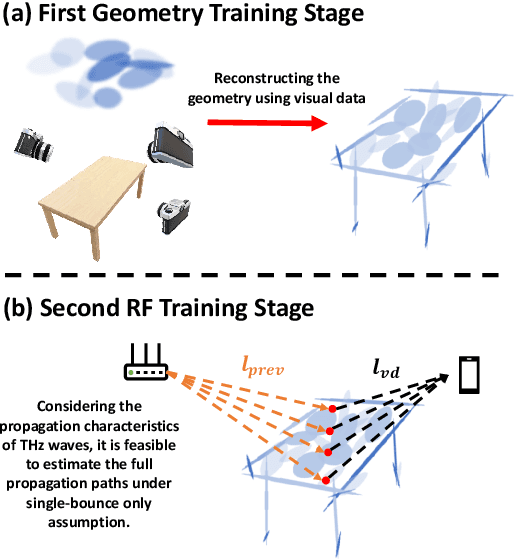 (a) First Geometry Training Stage

Reconstructing the geometry using visual data

(b) Second RF Training Stage

$l_{prev}$

$l_{vd}$

Considering the propagation characteristics of THz waves, it is feasible to estimate the full propagation paths under single-bounce only assumption.