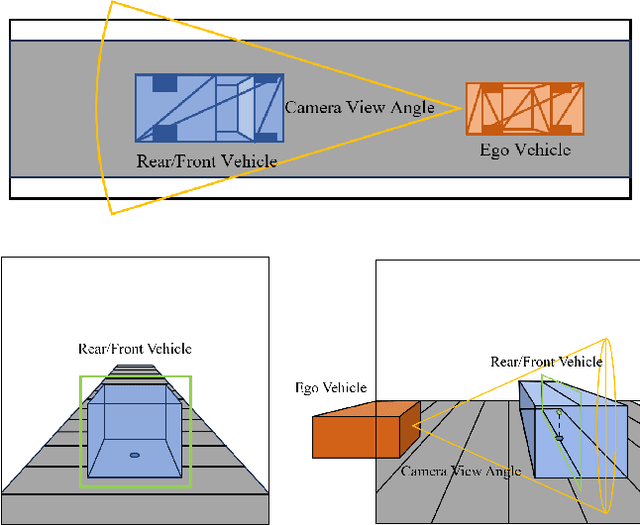 Camera View Angle

Rear/Front Vehicle

Ego Vehicle

Rear/Front Vehicle

Ego Vehicle

Rear/Front Vehicle

Camera View Angle